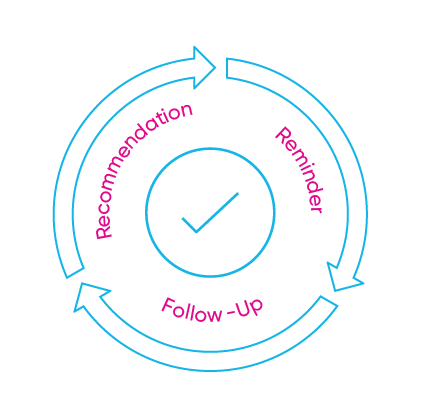 Recommendation

Reminder

Follow-Up